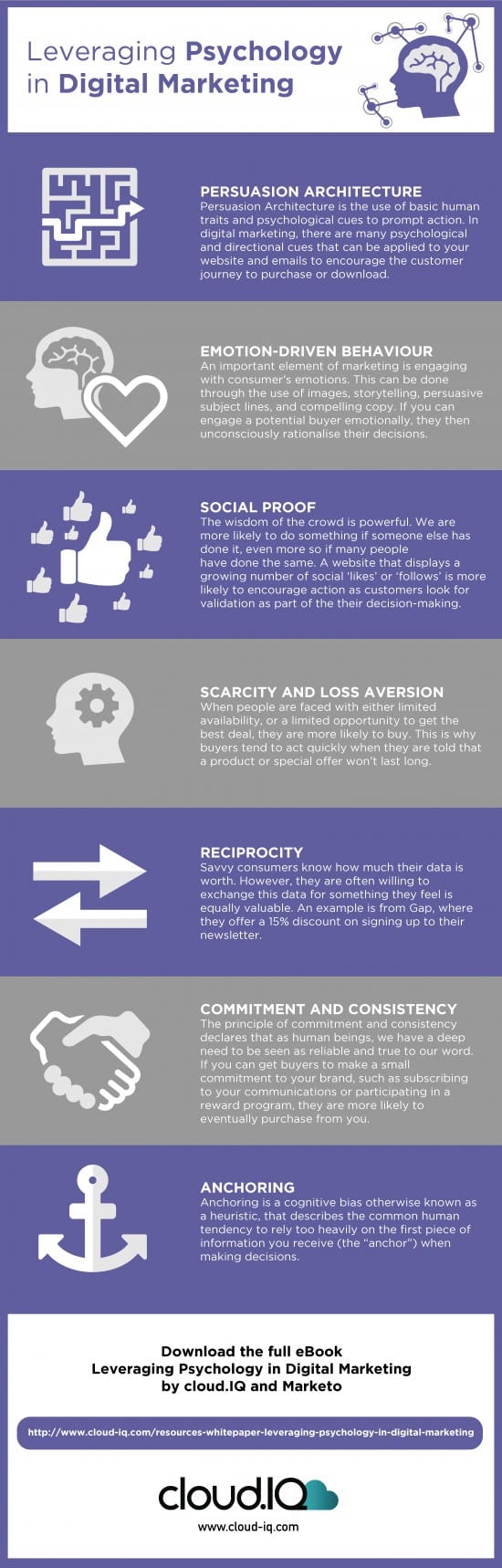 Leveraging Psychology in Digital Marketing

PERSUASION ARCHITECTURE
Persuasion Architecture is the use of basic human traits and psychological cues to prompt action. In digital marketing, there are many psychological and directional cues that can be applied to your website and emails to encourage the customer journey to purchase or download.

EMOTION-DRIVEN BEHAVIOUR
An important element of marketing is engaging with consumer's emotions. This can be done through the use of images, storytelling, persuasive subject lines, and compelling copy. If you can engage a potential buyer emotionally, they then unconsciously rationalise their decisions.

SOCIAL PROOF
The wisdom of the crowd is powerful. We are more likely to do something if someone else has done it, even more so if many people have done the same. A website that displays a growing number of social 'likes' or 'follows' is more likely to encourage action as customers look for validation as part of the their decision-making.

SCARCITY AND LOSS AVERSION
When people are faced with either limited availability, or a limited opportunity to get the best deal, they are more likely to buy. This is why buyers tend to act quickly when they are told that a product or special offer won't last long.

RECIPROCITY
Savvy consumers know how much their data is worth. However, they are often willing to exchange this data for something they feel is equally valuable. An example is from Gap, where they offer a 15% discount on signing up to their newsletter.

COMMITMENT AND CONSISTENCY
The principle of commitment and consistency declares that as human beings, we have a deep need to be seen as reliable and true to our word. If you can get buyers to make a small commitment to your brand, such as subscribing to your communications or participating in a reward program, they are more likely to eventually purchase from you.

ANCHORING
Anchoring is a cognitive bias otherwise known as a heuristic, that describes the common human tendency to rely too heavily on the first piece of information you receive (the "anchor") when making decisions.

Download the full eBook
Leveraging Psychology in Digital Marketing
by cloud.IQ and Marketo

http://www.cloud-iq.com/resources-whitepaper-leveraging-psychology-in-digital-marketing

cloud.IQ
www.cloud-iq.com